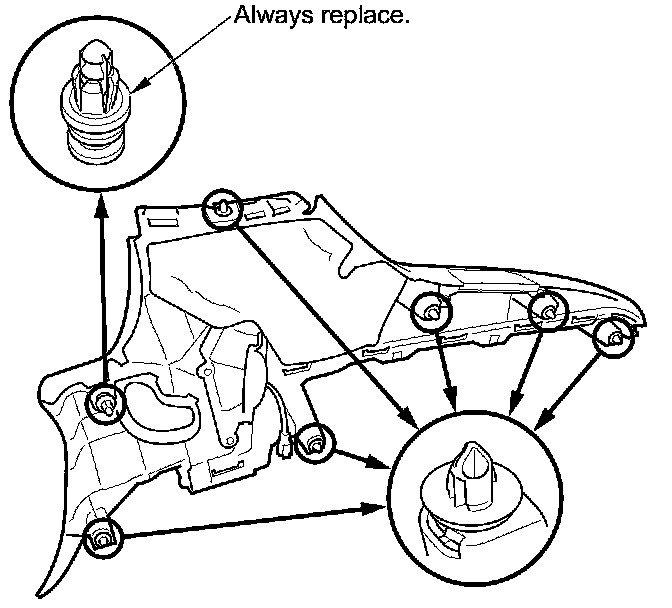 Always replace.