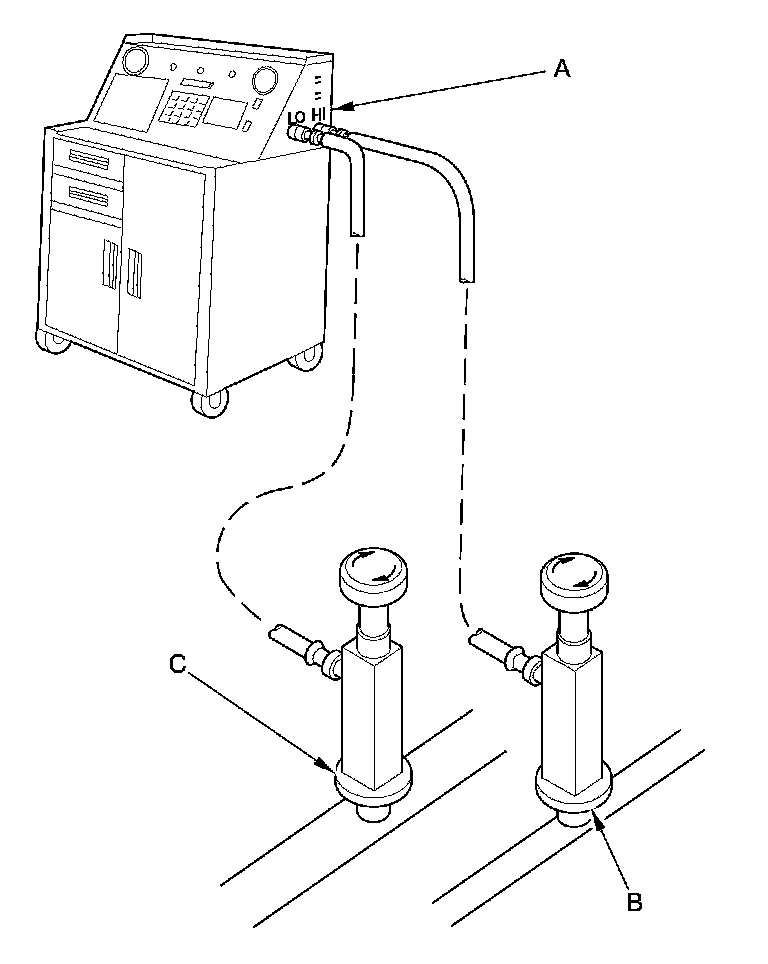 A
LO HI
C
B