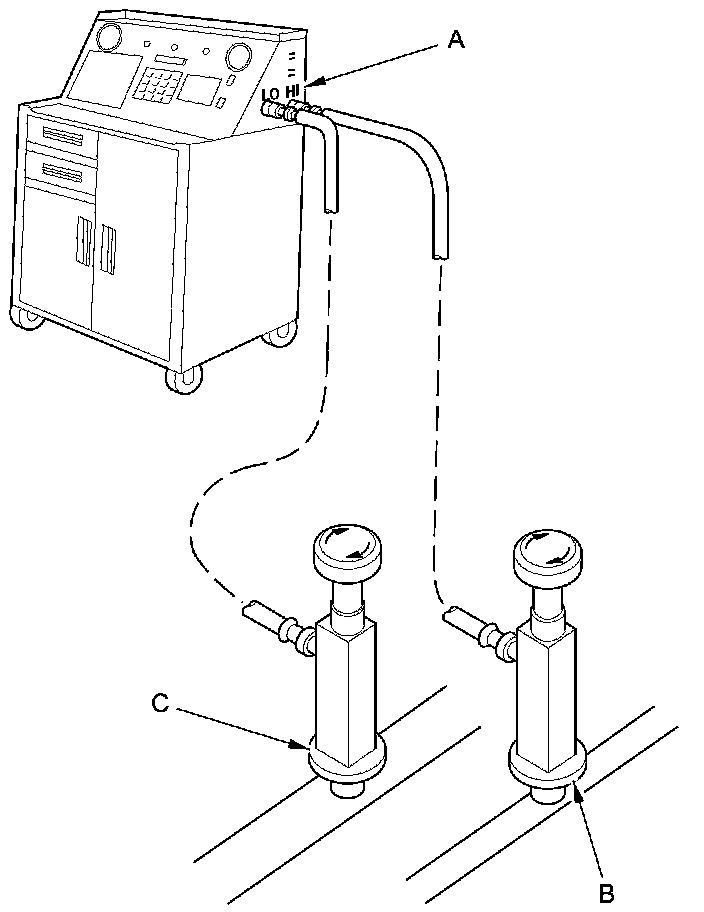 A
LO HI
C
B