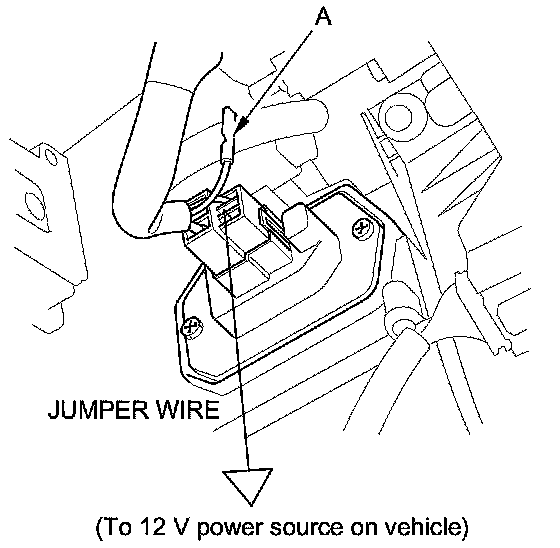 A

JUMPER WIRE

(To 12 V power source on vehicle)