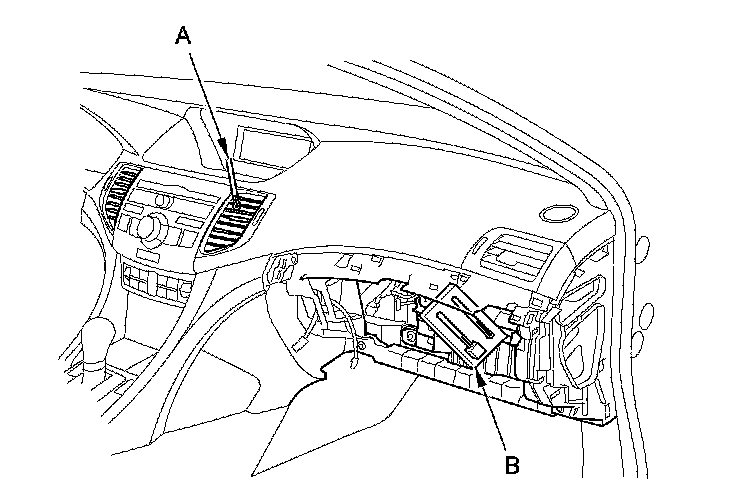 A
B