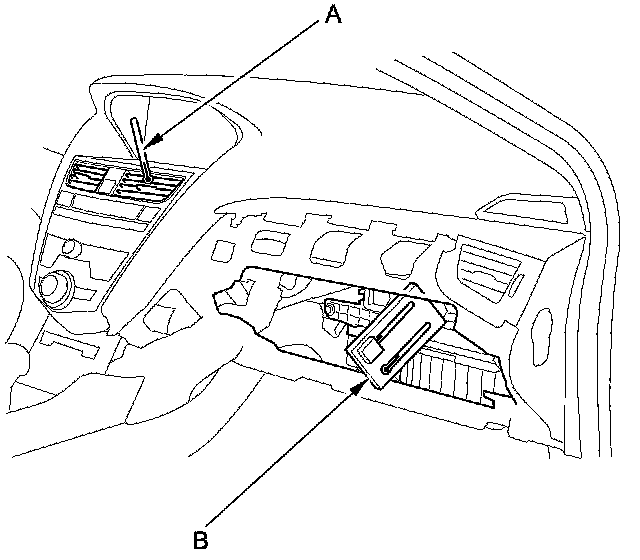 A

B