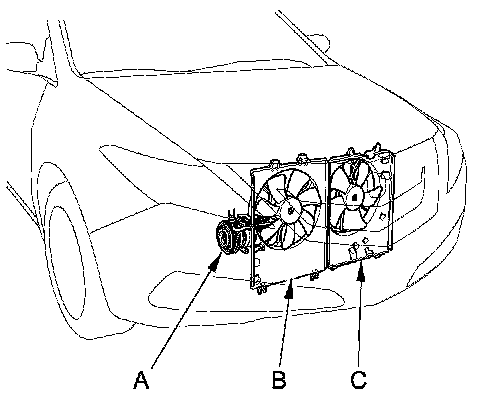 A
B
C