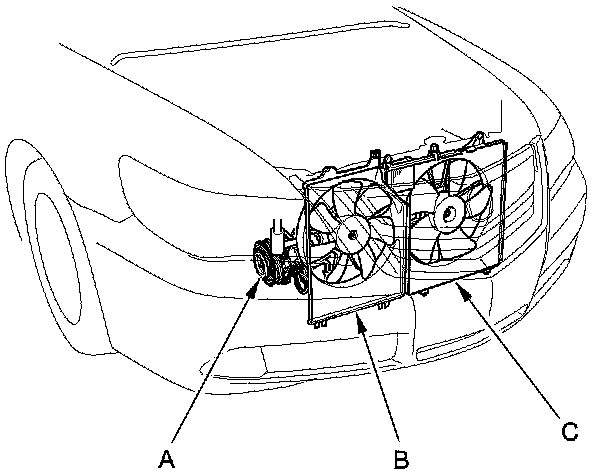 A
B
C