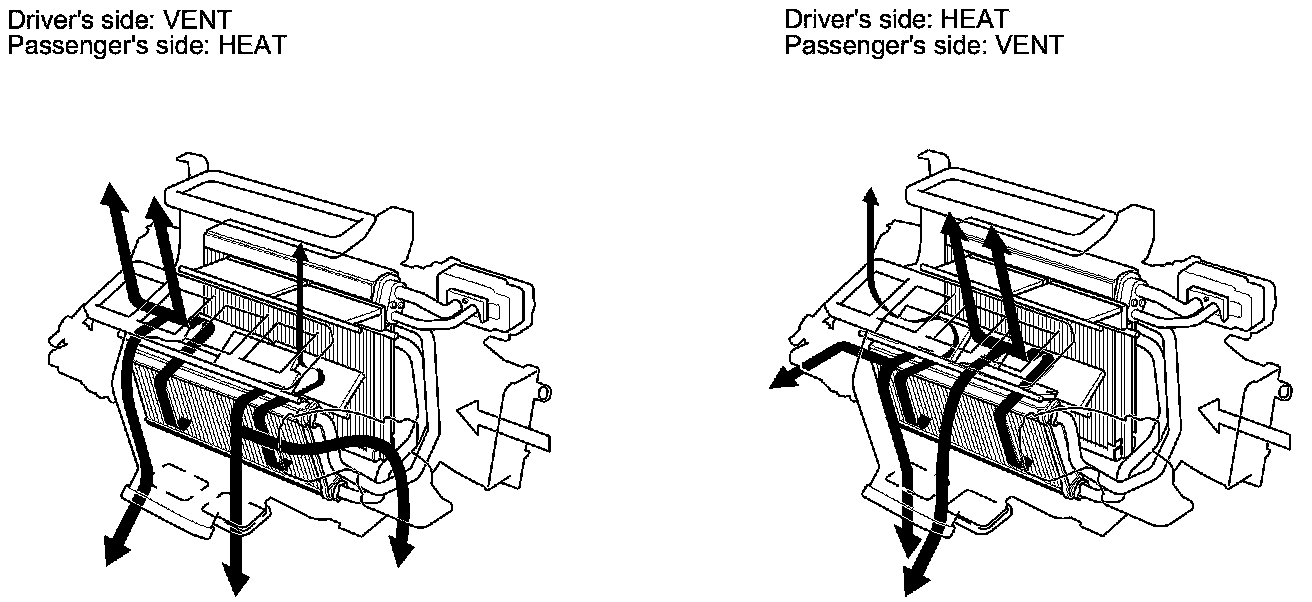 Driver's side: VENT
Passenger's side: HEAT

Driver's side: HEAT
Passenger's side: VENT