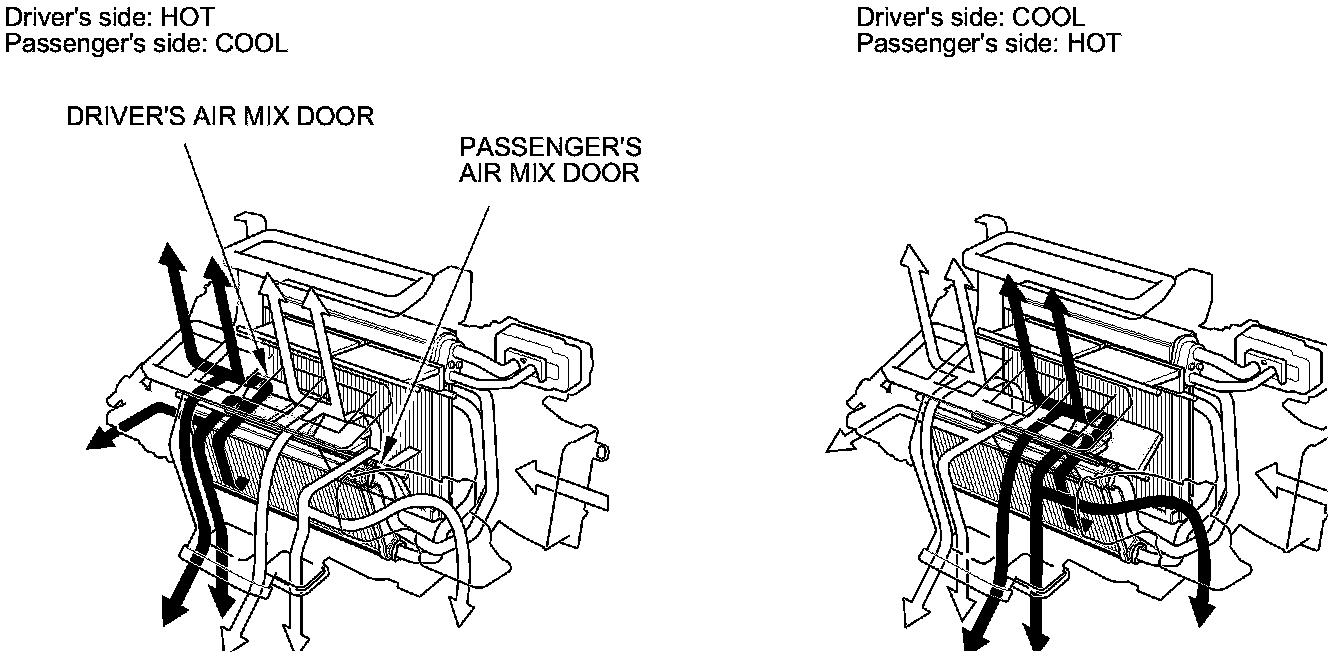 Driver's side: HOT
Passenger's side: COOL

DRIVER'S AIR MIX DOOR

PASSENGER'S AIR MIX DOOR

Driver's side: COOL
Passenger's side: HOT