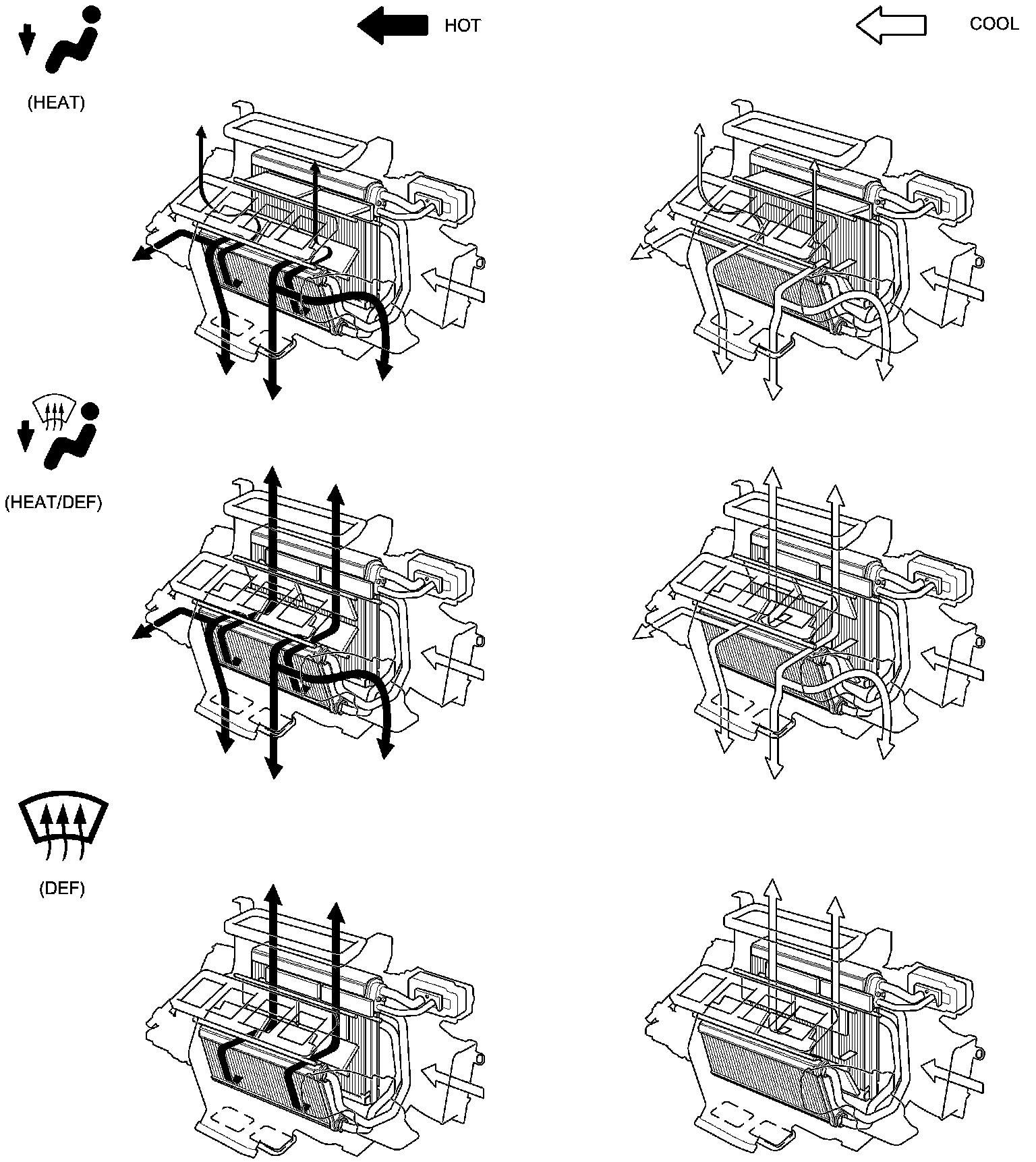 HOT

COOL

(HEAT)

(HEAT/DEF)

(DEF)