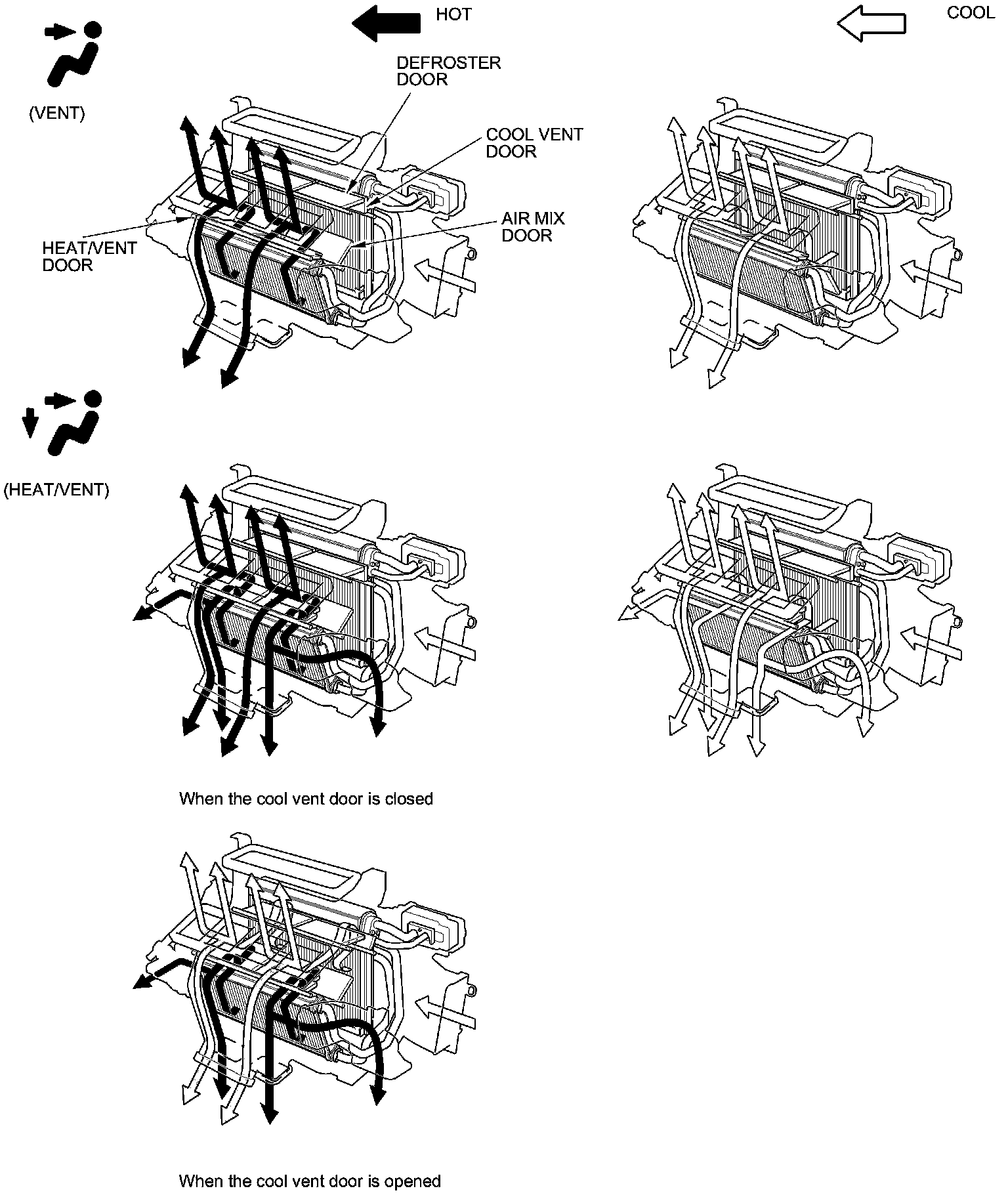 HOT

COOL

(VENT)

DEFROSTER DOOR

COOL VENT DOOR

AIR MIX DOOR

HEAT/VENT DOOR

(HEAT/VENT)

When the cool vent door is closed

When the cool vent door is opened