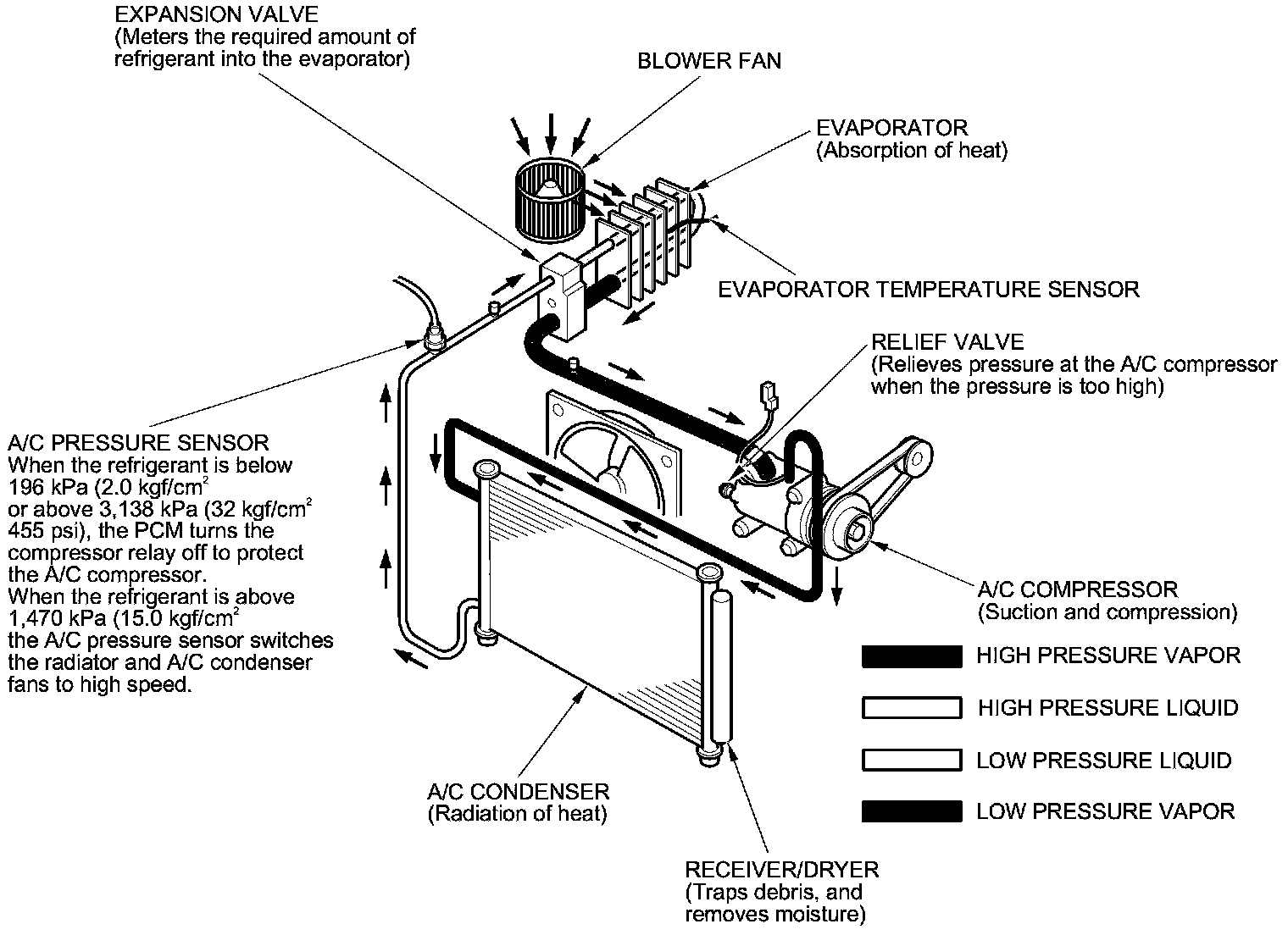 EXPANSION VALVE
(Meters the required amount of refrigerant into the evaporator)

BLOWER FAN

EVAPORATOR
(Absorption of heat)

EVAPORATOR TEMPERATURE SENSOR

RELIEF VALVE
(Relieves pressure at the A/C compressor when the pressure is too high)

A/C PRESSURE SENSOR
When the refrigerant is below 196 kPa (2.0 kgf/cm$^2$ or above 3,138 kPa (32 kgf/cm$^2$ 455 psi), the PCM turns the compressor relay off to protect the A/C compressor.
When the refrigerant is above 1,470 kPa (15.0 kgf/cm$^2$ the A/C pressure sensor switches the radiator and A/C condenser fans to high speed.

A/C COMPRESSOR
(Suction and compression)

HIGH PRESSURE VAPOR

HIGH PRESSURE LIQUID

LOW PRESSURE LIQUID

LOW PRESSURE VAPOR

A/C CONDENSER
(Radiation of heat)

RECEIVER/DRYER
(Traps debris, and removes moisture)