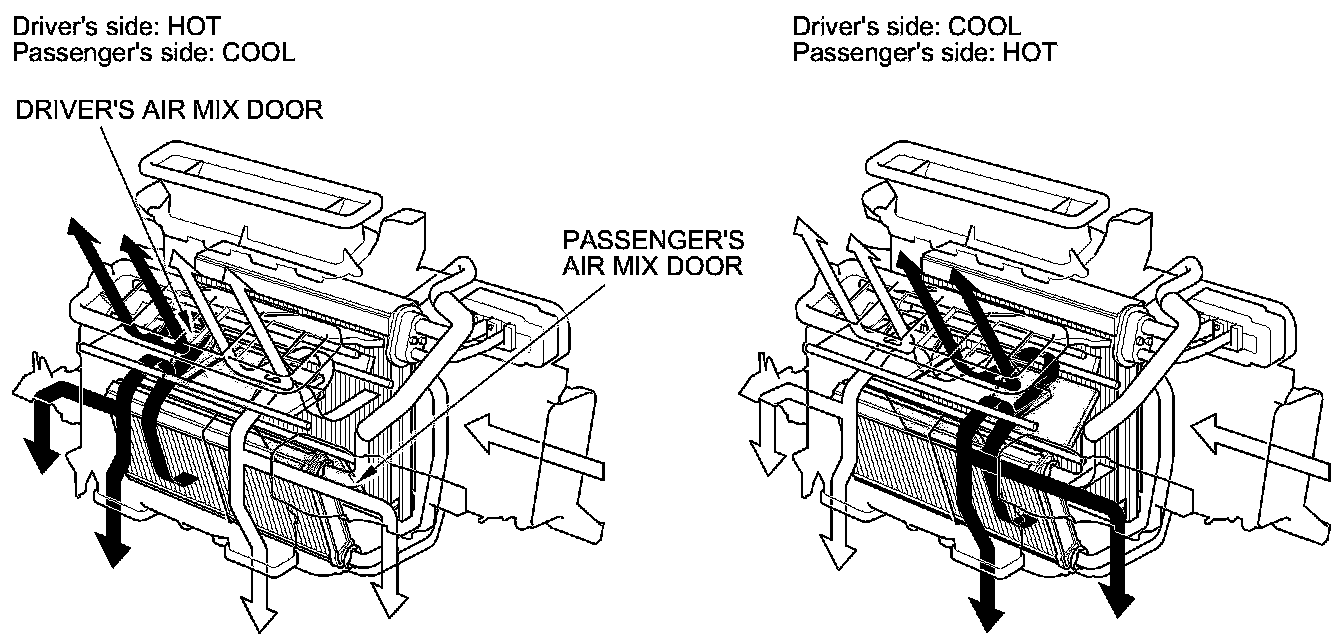 Driver's side: HOT
Passenger's side: COOL

DRIVER'S AIR MIX DOOR

PASSENGER'S AIR MIX DOOR

Driver's side: COOL
Passenger's side: HOT