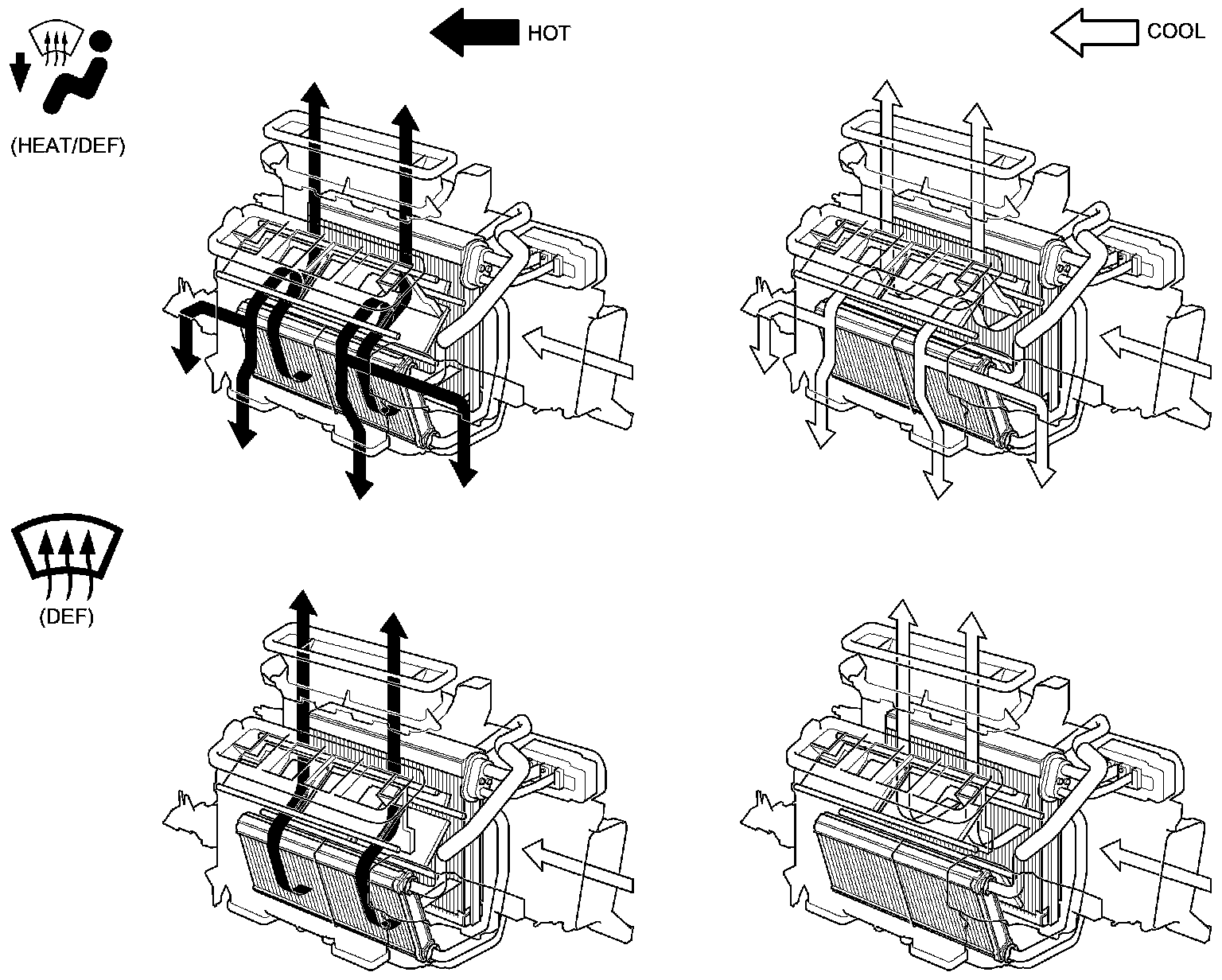 HOT

COOL

(HEAT/DEF)

(DEF)