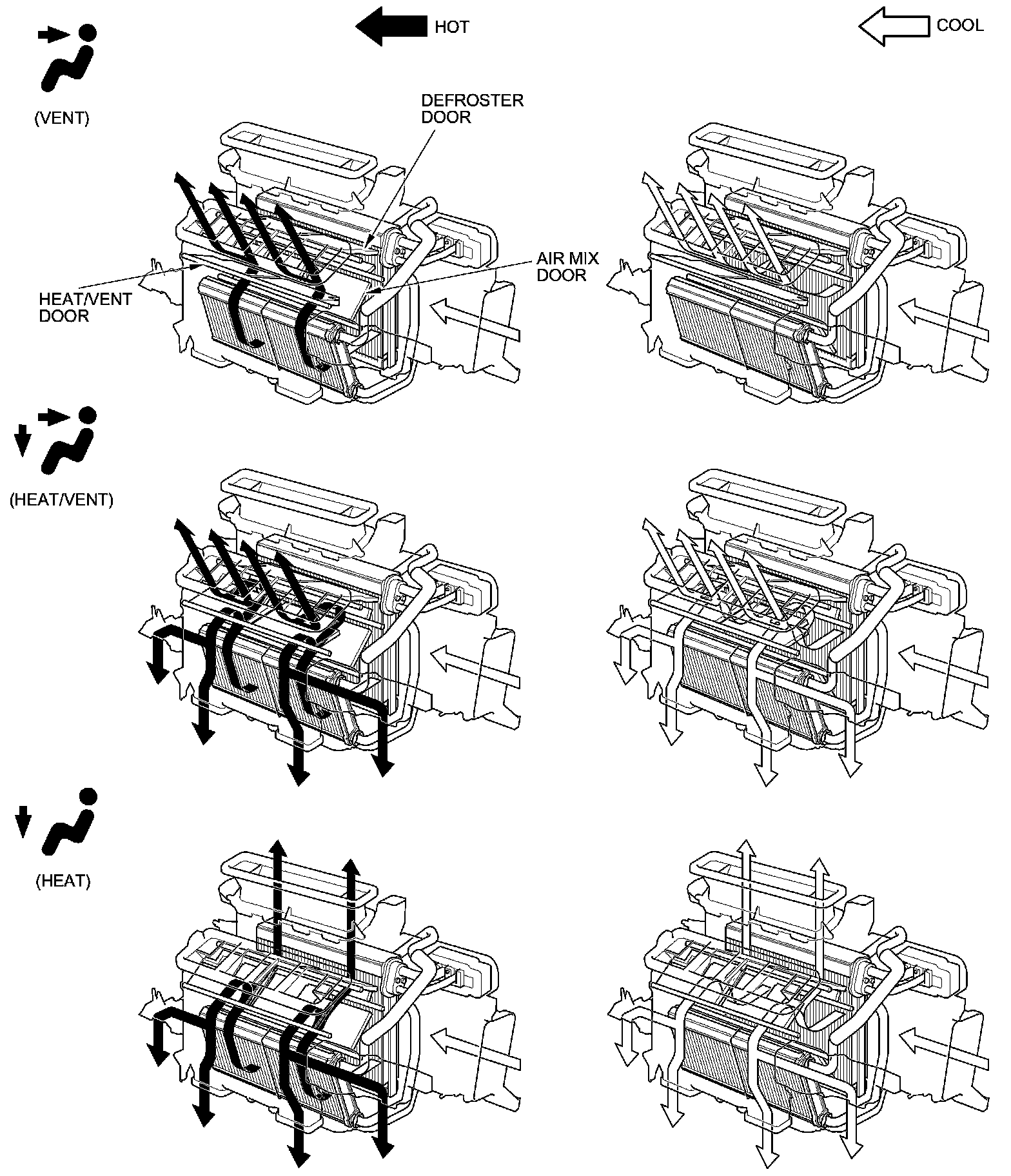 HOT

COOL

(VENT)

DEFROSTER DOOR

AIR MIX DOOR

HEAT/VENT DOOR

(HEAT/VENT)

(HEAT)