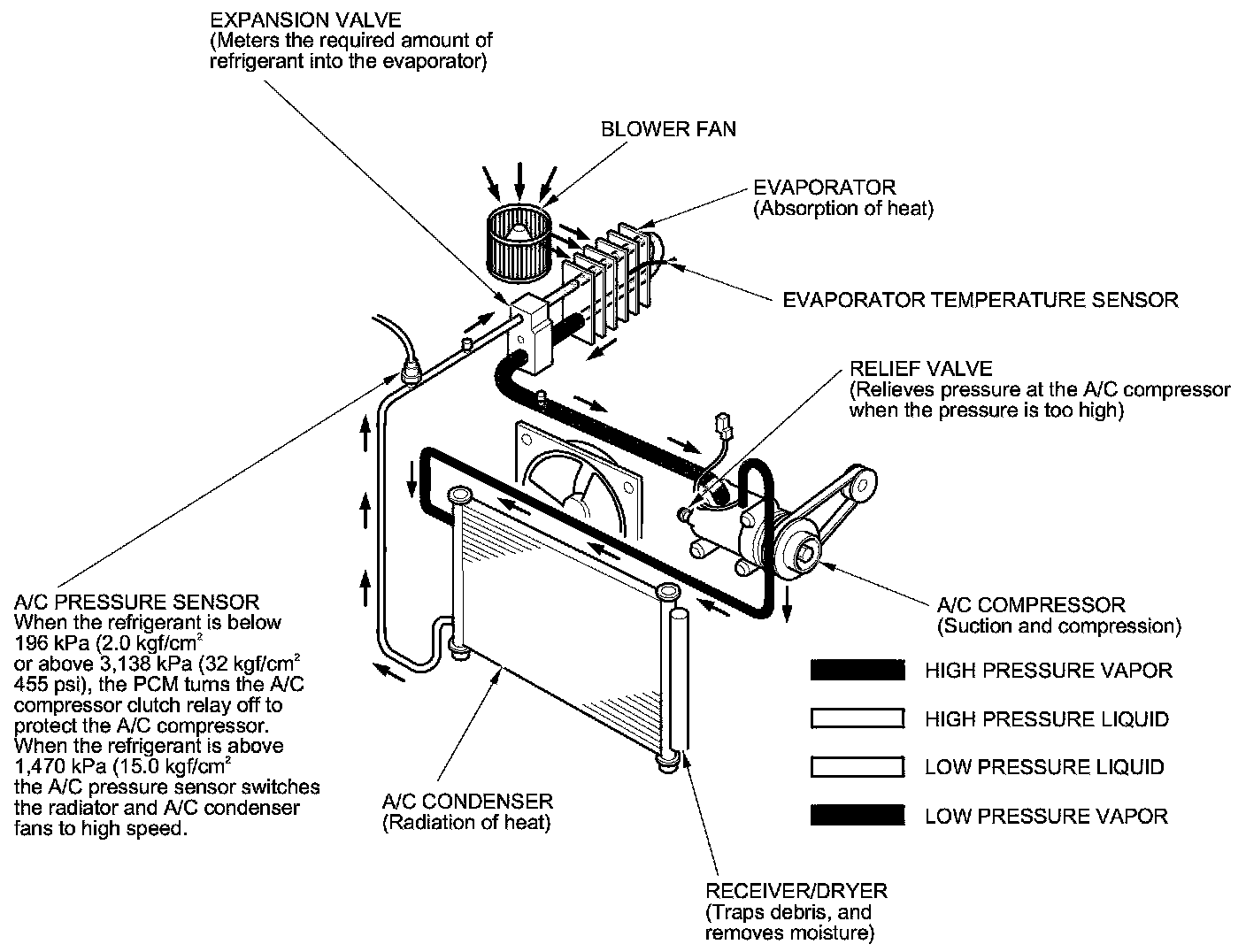 EXPANSION VALVE
(Meters the required amount of refrigerant into the evaporator)

BLOWER FAN

EVAPORATOR
(Absorption of heat)

EVAPORATOR TEMPERATURE SENSOR

RELIEF VALVE
(Relieves pressure at the A/C compressor when the pressure is too high)

A/C PRESSURE SENSOR
When the refrigerant is below 196 kPa (2.0 kgf/cm$^2$ or above 3,138 kPa (32 kgf/cm$^2$ 455 psi), the PCM turns the A/C compressor clutch relay off to protect the A/C compressor. When the refrigerant is above 1,470 kPa (15.0 kgf/cm$^2$ the A/C pressure sensor switches the radiator and A/C condenser fans to high speed.

A/C COMPRESSOR
(Suction and compression)

HIGH PRESSURE VAPOR

HIGH PRESSURE LIQUID

LOW PRESSURE LIQUID

LOW PRESSURE VAPOR

A/C CONDENSER
(Radiation of heat)

RECEIVER/DRYER
(Traps debris, and removes moisture)