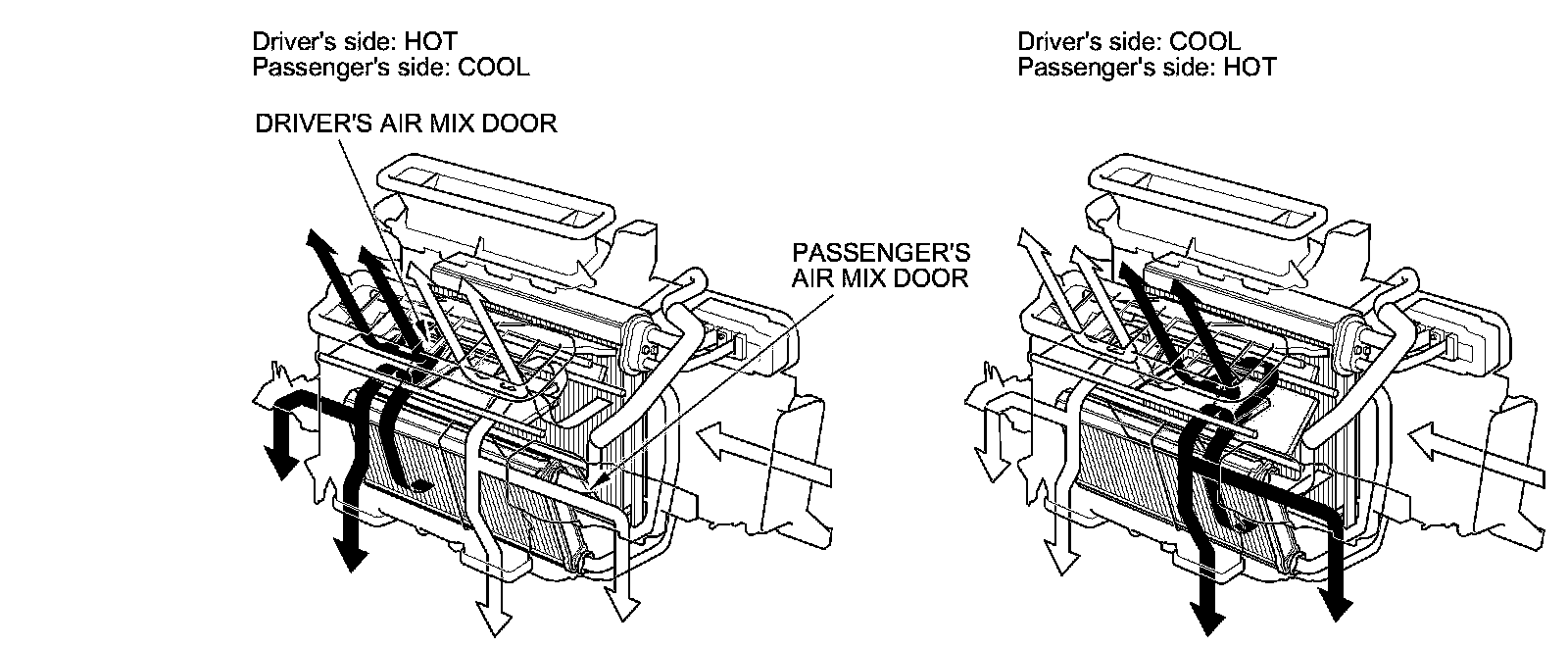 Driver's side: HOT
Passenger's side: COOL

DRIVER'S AIR MIX DOOR

PASSENGER'S AIR MIX DOOR

Driver's side: COOL
Passenger's side: HOT