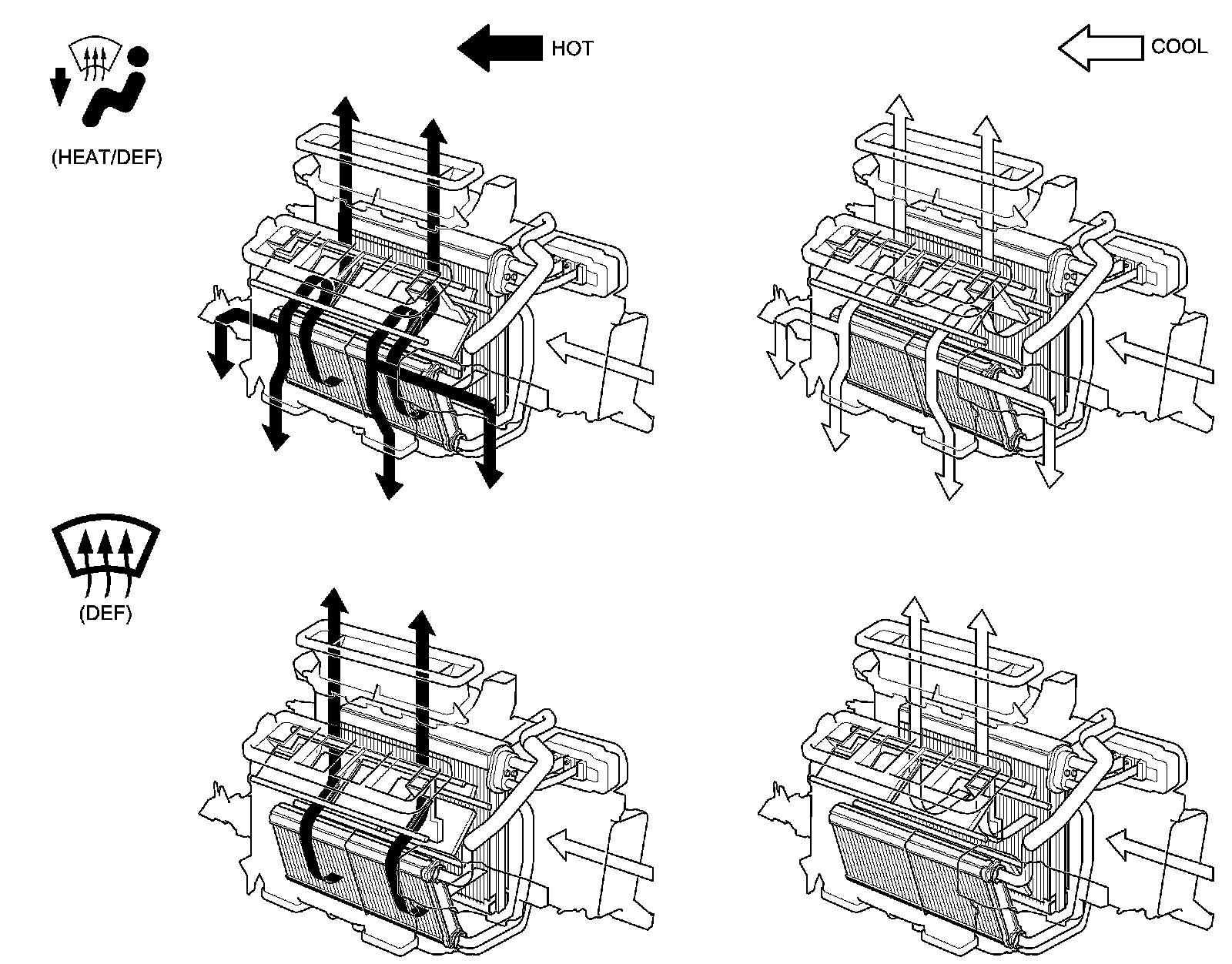 HOT

COOL

(HEAT/DEF)

(DEF)