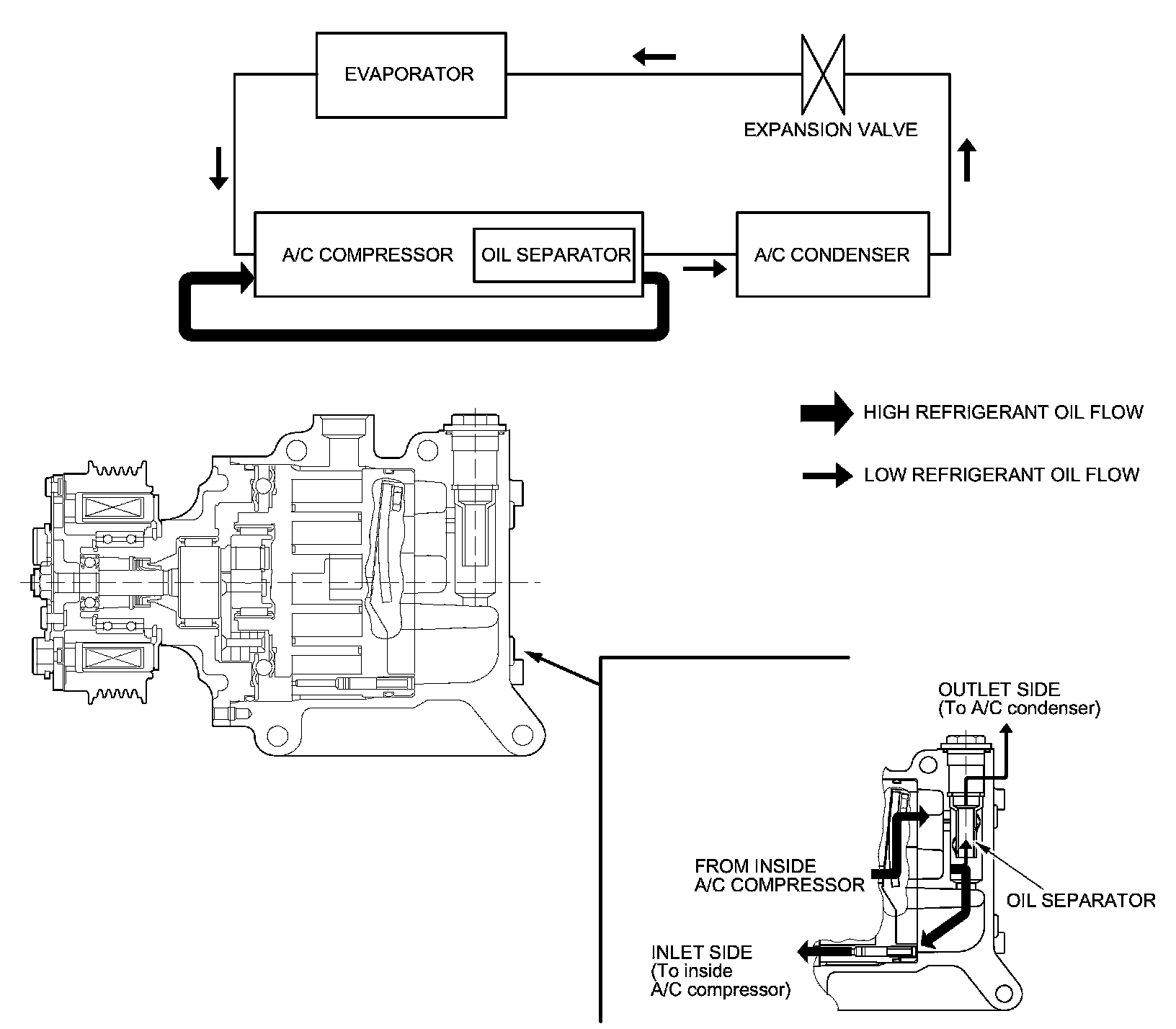 EVAPORATOR

EXPANSION VALVE

A/C COMPRESSOR

OIL SEPARATOR

A/C CONDENSER

HIGH REFRIGERANT OIL FLOW

LOW REFRIGERANT OIL FLOW

OUTLET SIDE
(To A/C condenser)

FROM INSIDE
A/C COMPRESSOR

OIL SEPARATOR

INLET SIDE
(To inside
A/C compressor)