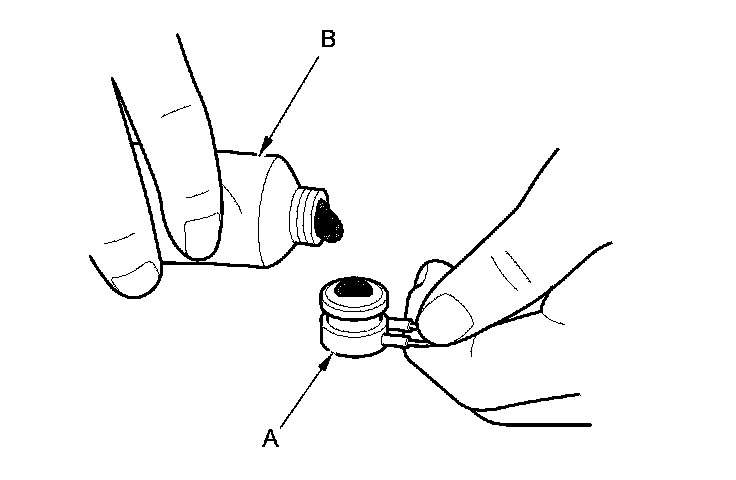 B

A