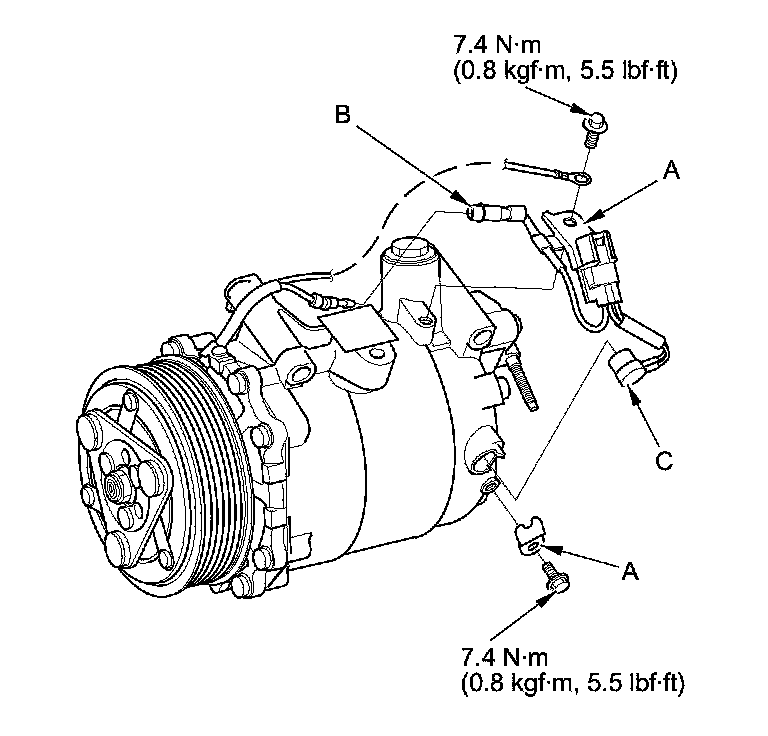 7.4 N·m
(0.8 kgf·m, 5.5 lbf·ft)

B

A

C

A

7.4 N·m
(0.8 kgf·m, 5.5 lbf·ft)