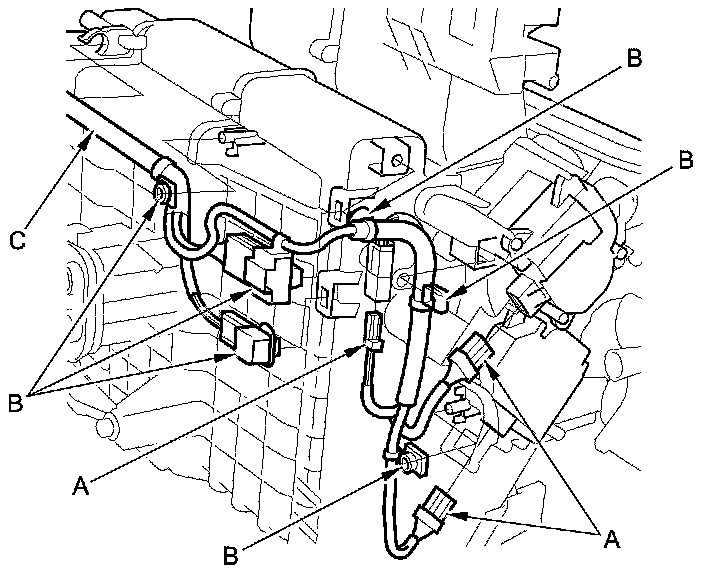 B
B
C
B
A
B
A