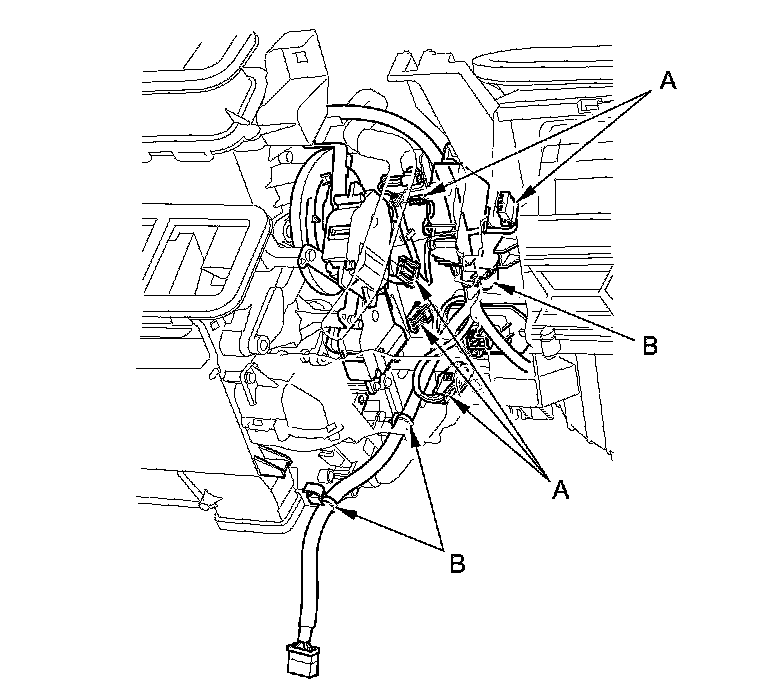 A
B
A
B