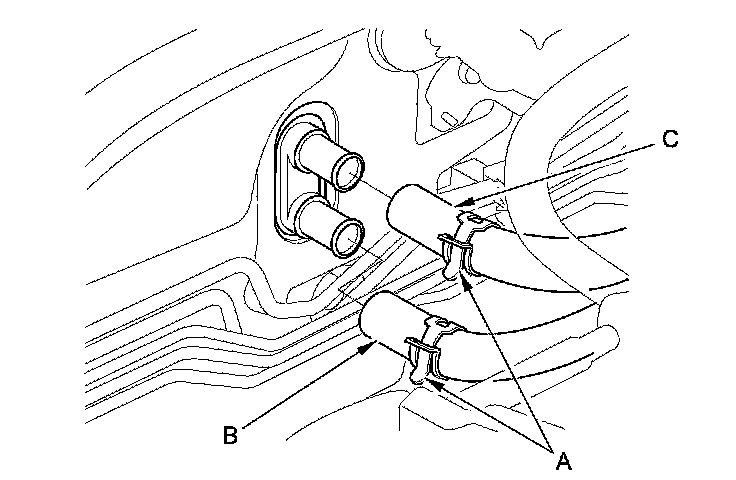 C
B
A