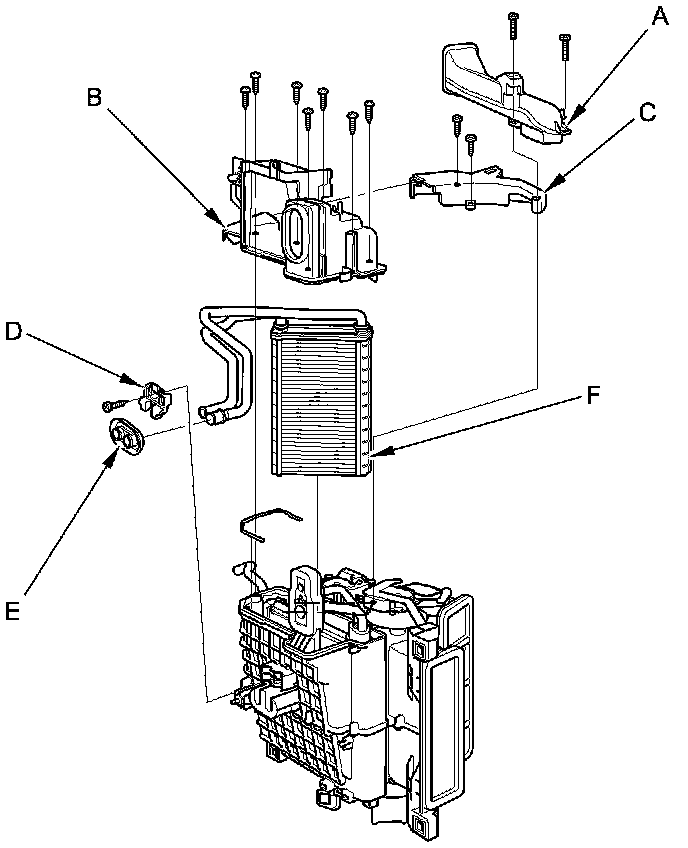 A
B
C
D
F
E