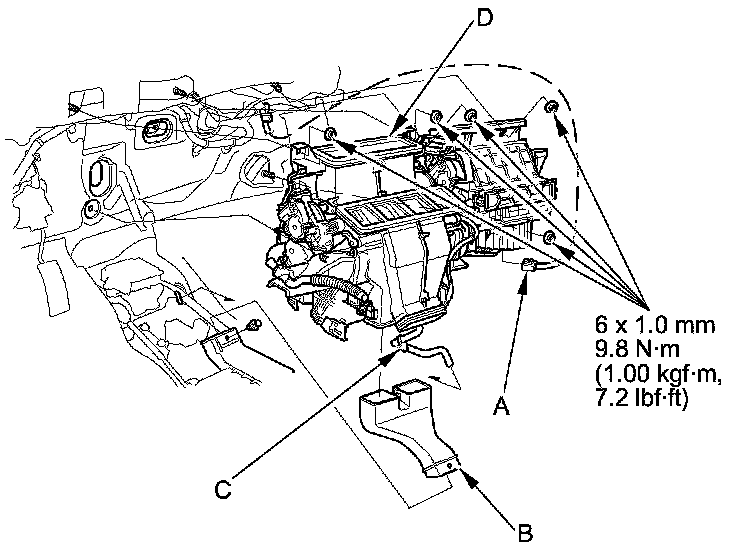 D

6 x 1.0 mm
9.8 N·m
(1.00 kgf·m,
7.2 lbf·ft)

A

C

B