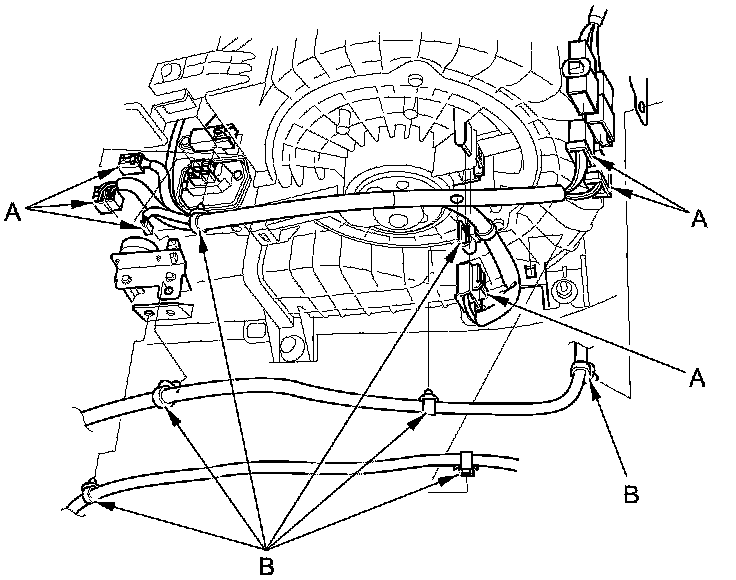 A
A
A
B
B