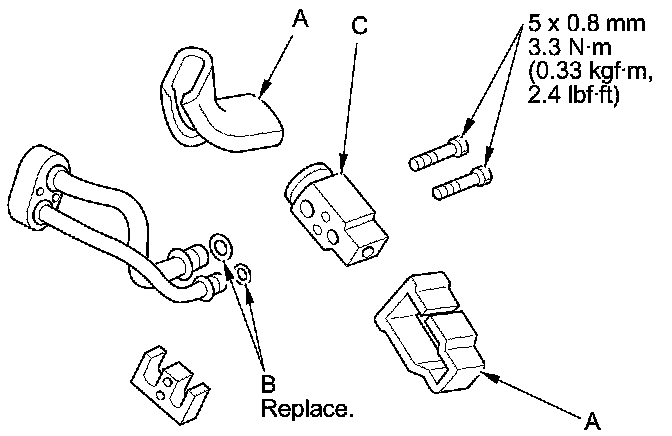 A

C

5 x 0.8 mm
3.3 N·m
(0.33 kgf·m,
2.4 lbf·ft)

B
Replace.

A