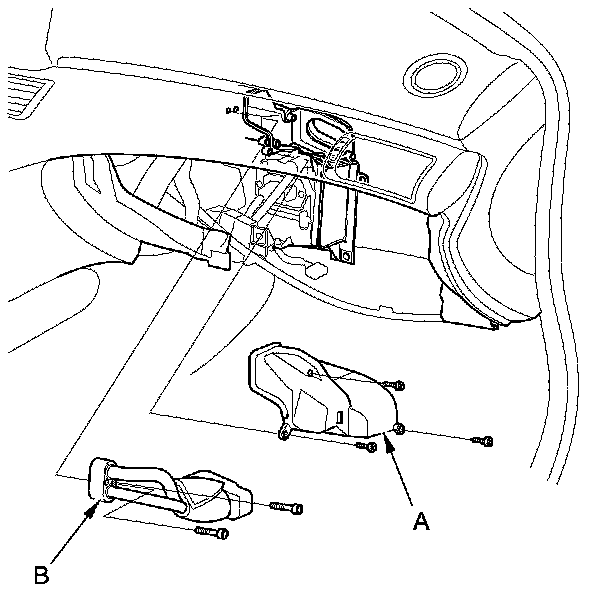 A

B