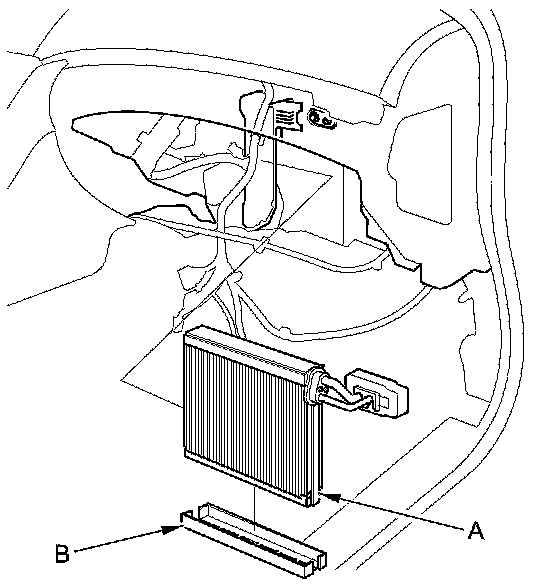 A
B