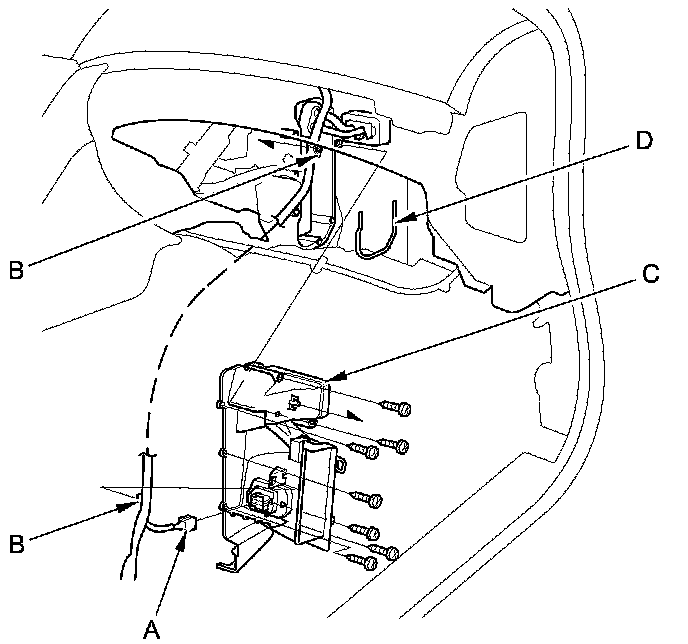 D
B
C
B
A