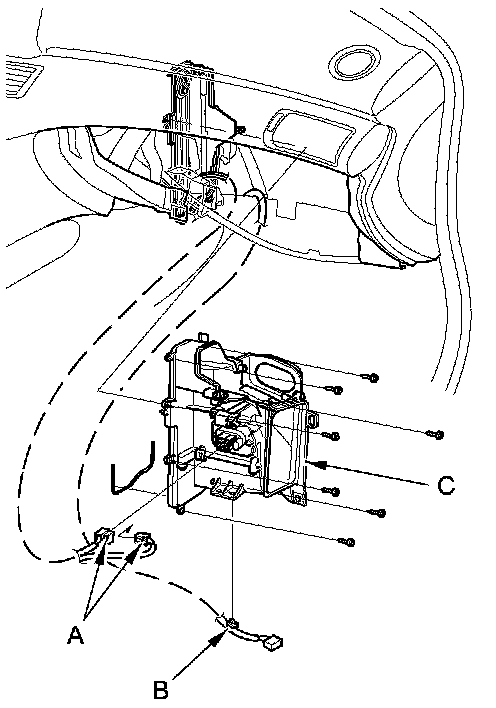 C

A

B