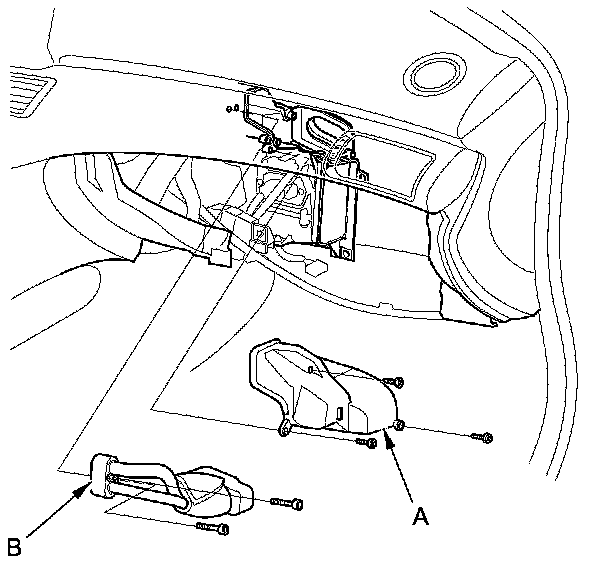 A

B