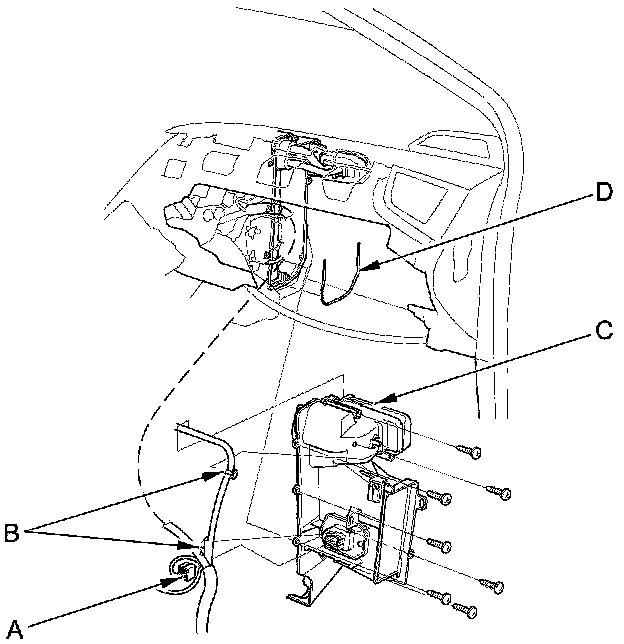 D
C
B
A