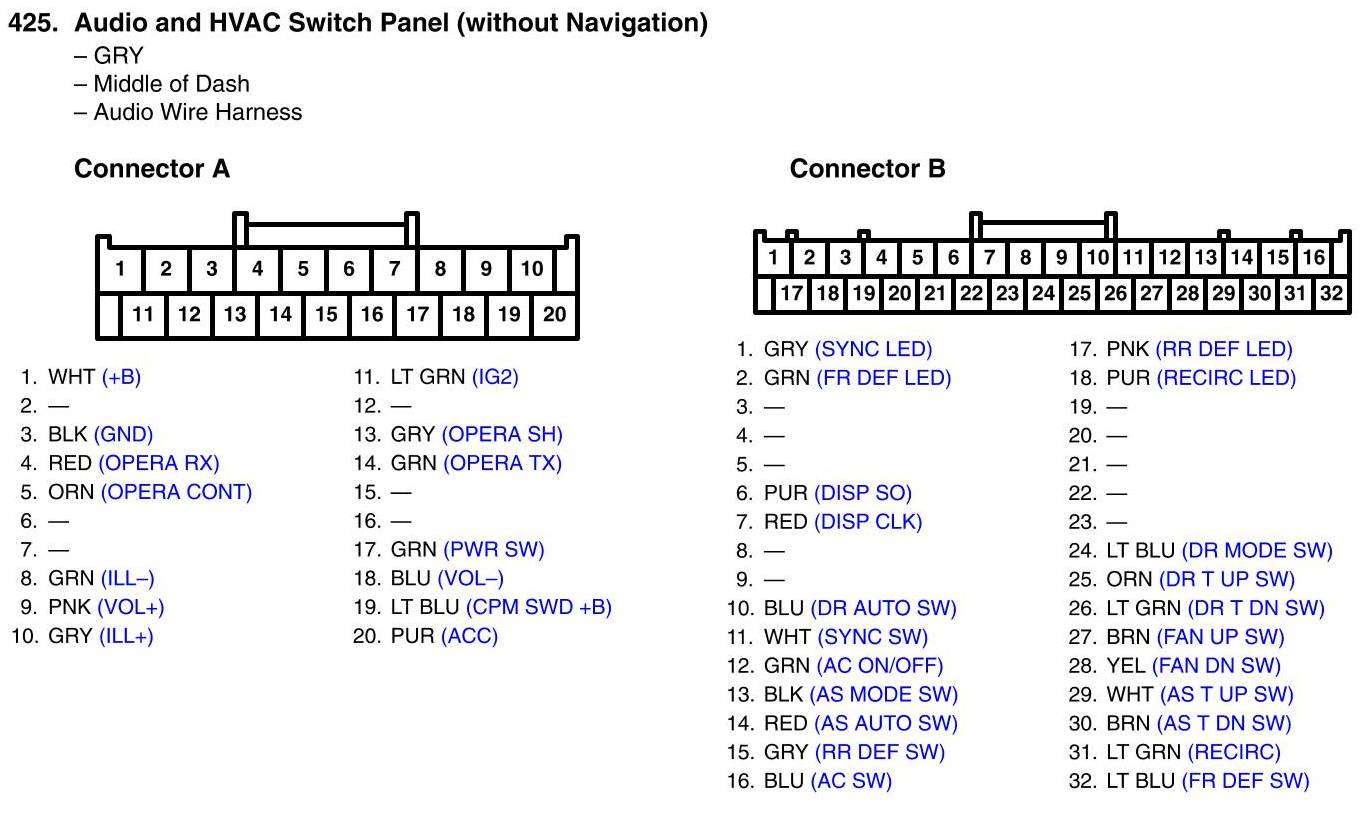 425. Audio and HVAC Switch Panel (without Navigation)
– GRY
– Middle of Dash
– Audio Wire Harness

Connector A

1 2 3 4 5 6 7 8 9 10
11 12 13 14 15 16 17 18 19 20

1. WHT (+B)
2. —
3. BLK (GND)
4. RED (OPERA RX)
5. ORN (OPERA CONT)
6. —
7. —
8. GRN (ILL–)
9. PNK (VOL+)
10. GRY (ILL+)

11. LT GRN (IG2)
12. —
13. GRY (OPERA SH)
14. GRN (OPERA TX)
15. —
16. —
17. GRN (PWR SW)
18. BLU (VOL–)
19. LT BLU (CPM SWD +B)
20. PUR (ACC)

Connector B

1 2 3 4 5 6 7 8 9 10 11 12 13 14 15 16
17 18 19 20 21 22 23 24 25 26 27 28 29 30 31 32

1. GRY (SYNC LED)
2. GRN (FR DEF LED)
3. —
4. —
5. —
6. PUR (DISP SO)
7. RED (DISP CLK)
8. —
9. —
10. BLU (DR AUTO SW)
11. WHT (SYNC SW)
12. GRN (AC ON/OFF)
13. BLK (AS MODE SW)
14. RED (AS AUTO SW)
15. GRY (RR DEF SW)
16. BLU (AC SW)

17. PNK (RR DEF LED)
18. PUR (RECIRC LED)
19. —
20. —
21. —
22. —
23. —
24. LT BLU (DR MODE SW)
25. ORN (DR T UP SW)
26. LT GRN (DR T DN SW)
27. BRN (FAN UP SW)
28. YEL (FAN DN SW)
29. WHT (AS T UP SW)
30. BRN (AS T DN SW)
31. LT GRN (RECIRC)
32. LT BLU (FR DEF SW)