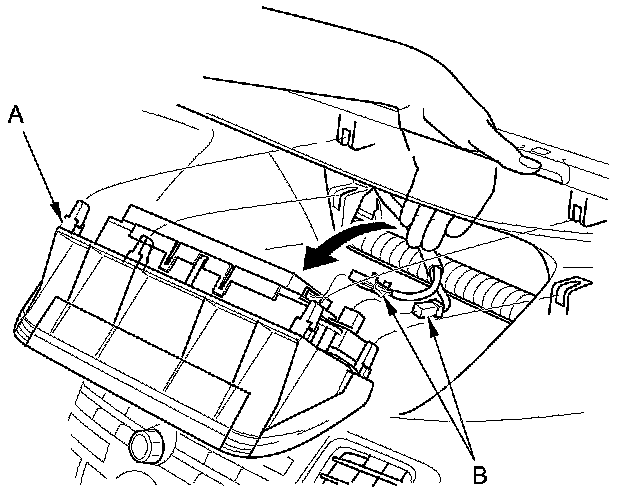 A

B