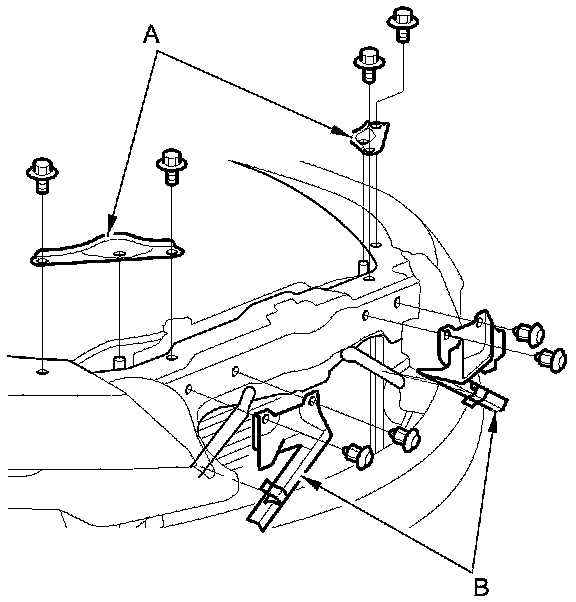 A
B