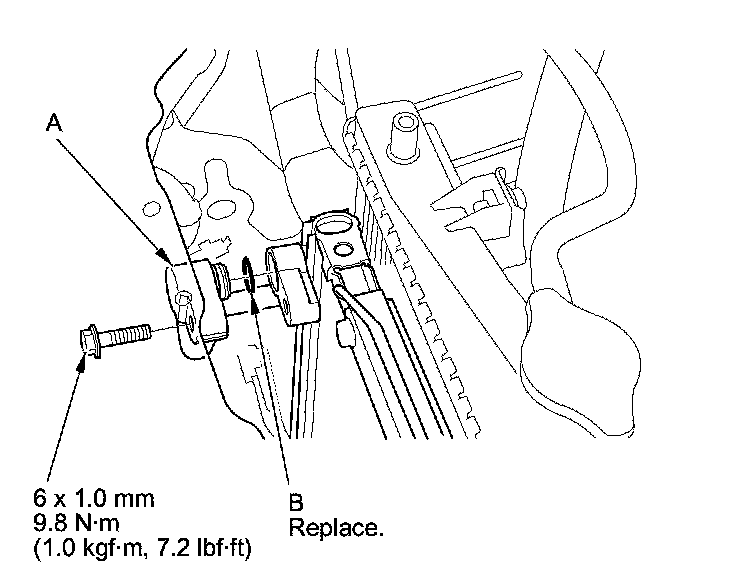 A

6 x 1.0 mm
9.8 N·m
(1.0 kgf·m, 7.2 lbf·ft)

B
Replace.