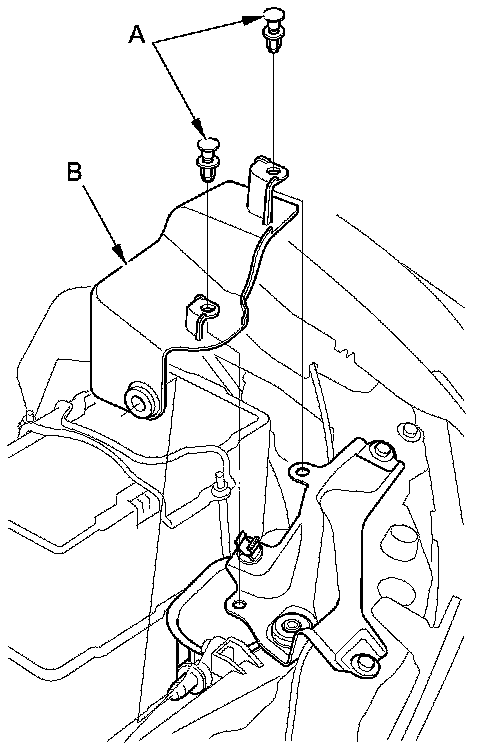 A
B