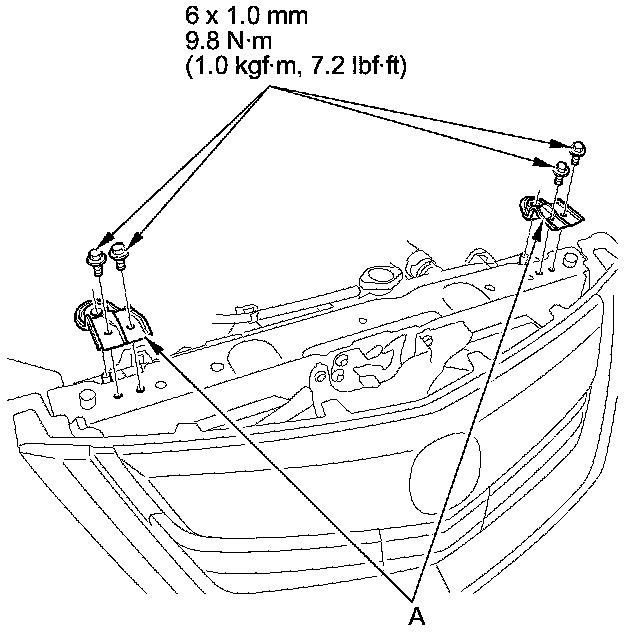 6 x 1.0 mm
9.8 N·m
(1.0 kgf·m, 7.2 lbf·ft)

A