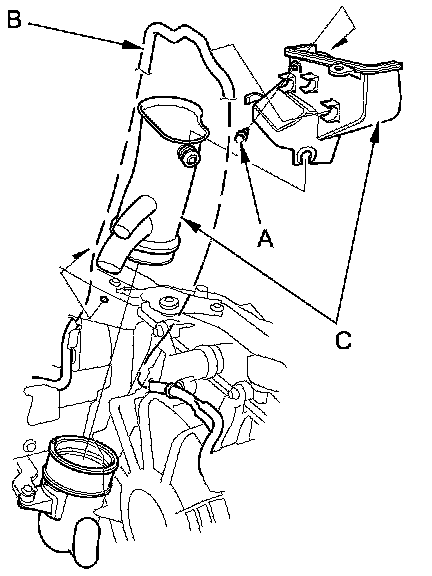 B
A
C