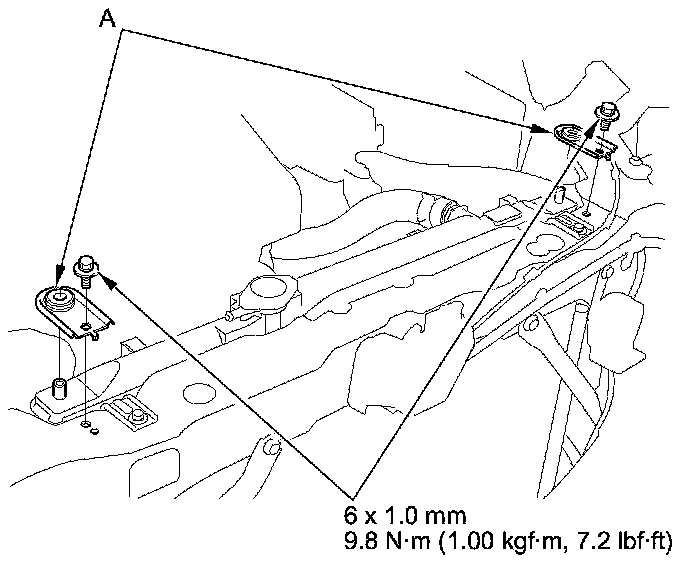 A

6 x 1.0 mm
9.8 N·m (1.00 kgf·m, 7.2 lbf·ft)