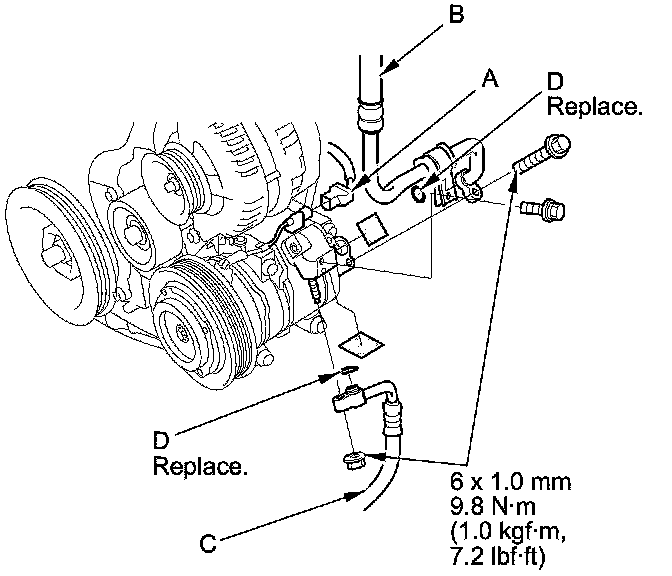 B

A

D
Replace.

D
Replace.

6 x 1.0 mm
9.8 N·m
(1.0 kgf·m,
7.2 lbf·ft)

C