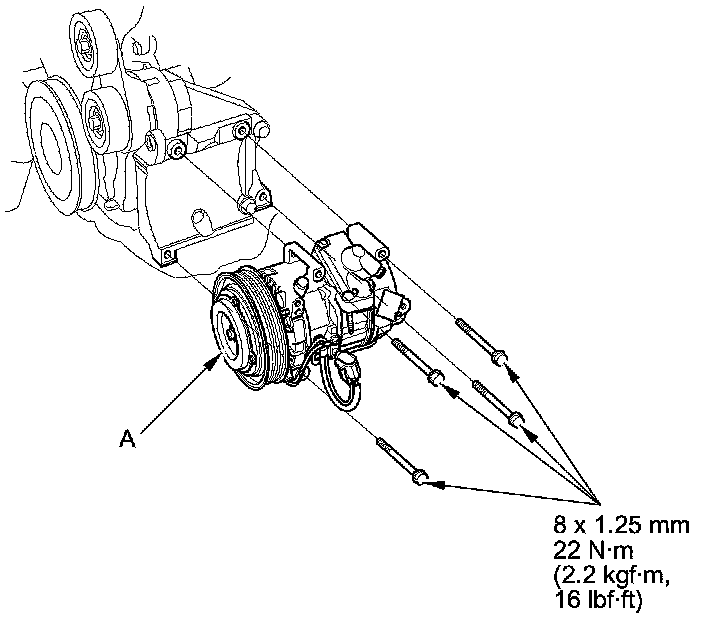 A

8 x 1.25 mm
22 N·m
(2.2 kgf·m,
16 lbf·ft)