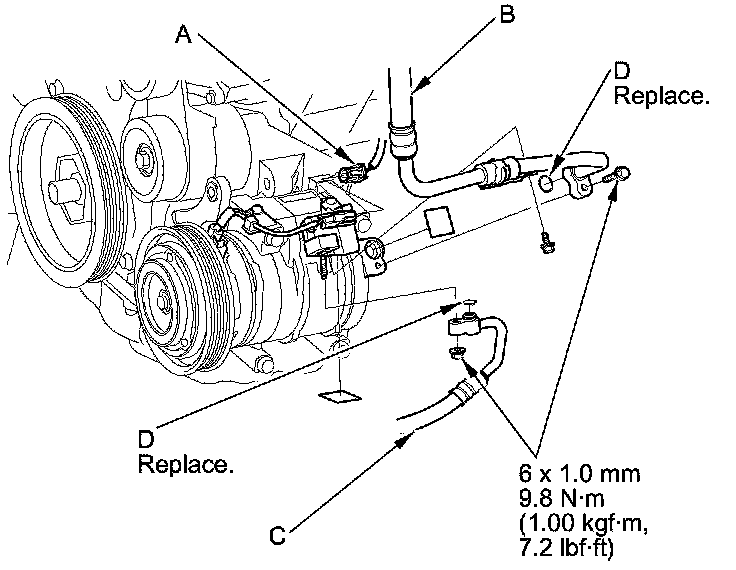 A

B

D
Replace.

D
Replace.

C

6 x 1.0 mm
9.8 N·m
(1.00 kgf·m,
7.2 lbf·ft)