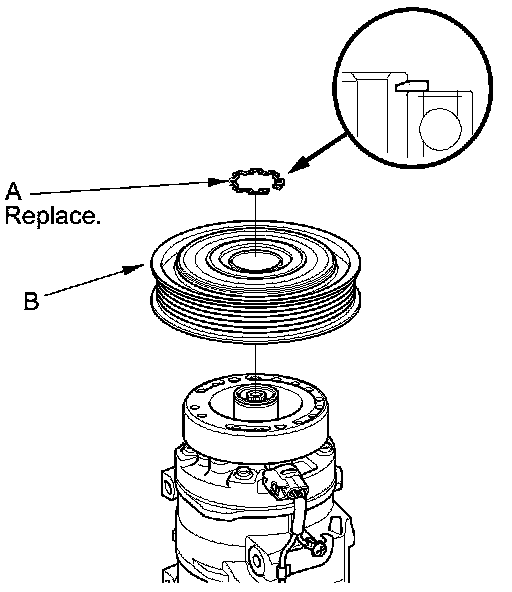 A
Replace.

B