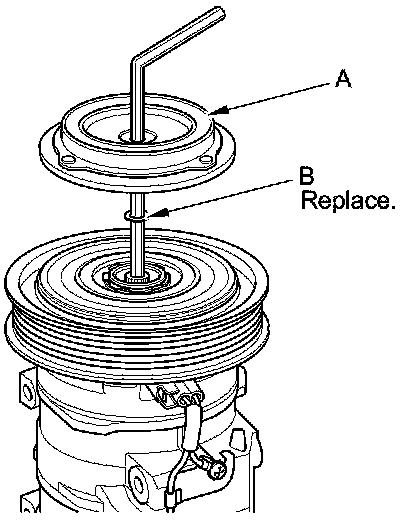 A

B
Replace.