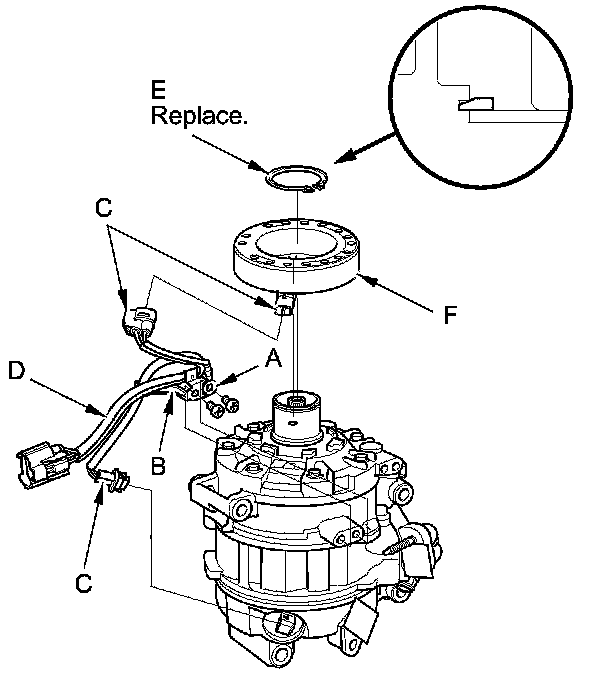 E
Replace.

C

F

A

D

B

C