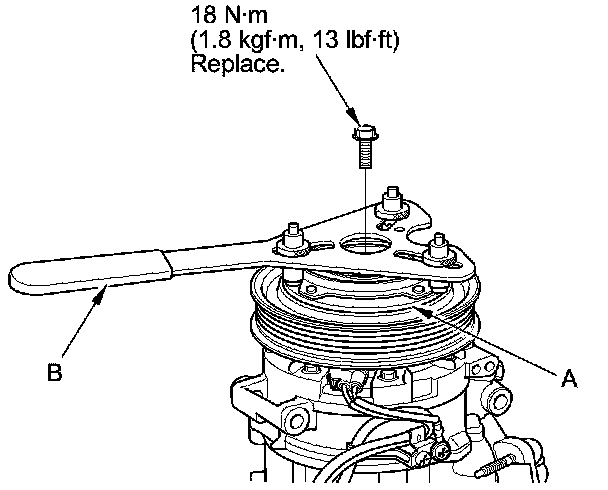 18 N·m
(1.8 kgf·m, 13 lbf·ft)
Replace.

B

A